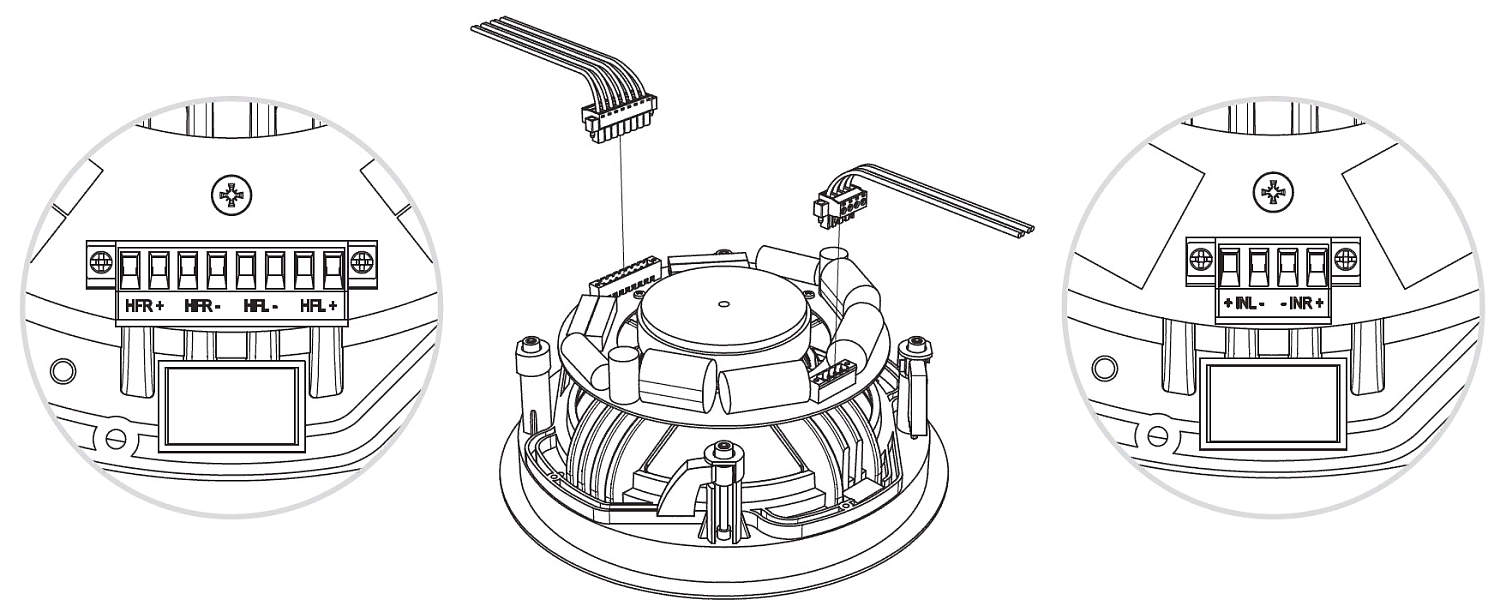 HFR + HFR - HFL - HFL +

+ INL - - INR +